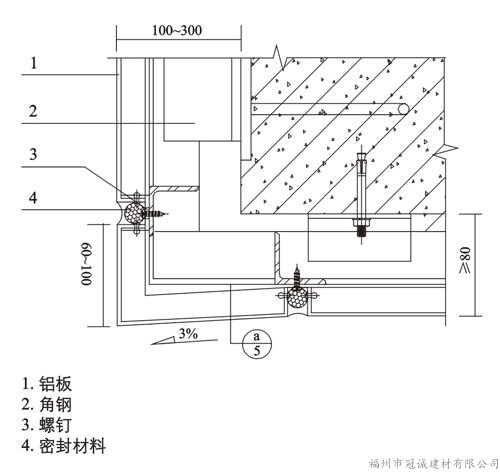 100~300

1

2

3

4

60~100

≥80

3%

a
5

1. 铝板
2. 角钢
3. 螺钉
4. 密封材料

福州市冠诚建材有限公司